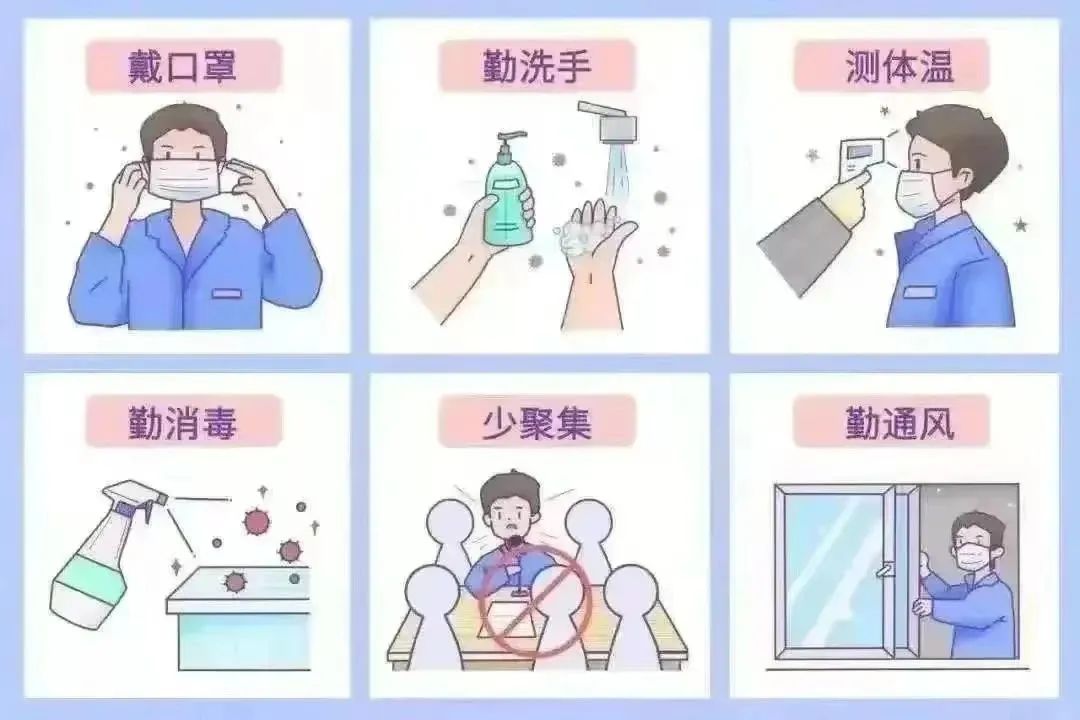 戴口罩

勤洗手

测体温

勤消毒

少聚集

勤通风