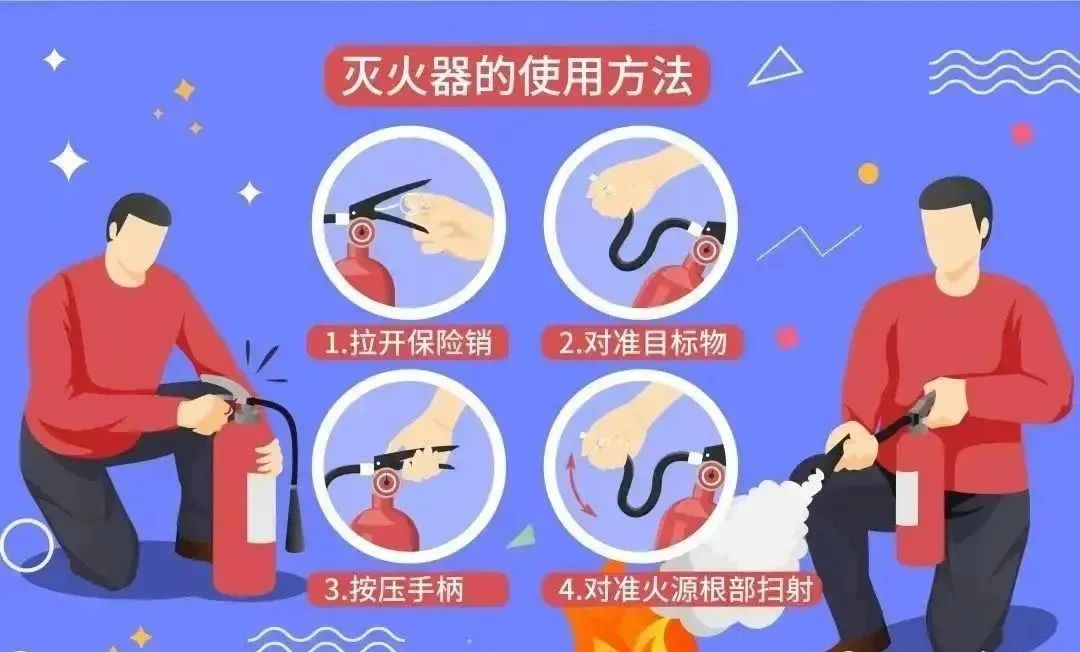 灭火器的使用方法

1.拉开保险销

2.对准目标物

3.按压手柄

4.对准火源根部扫射