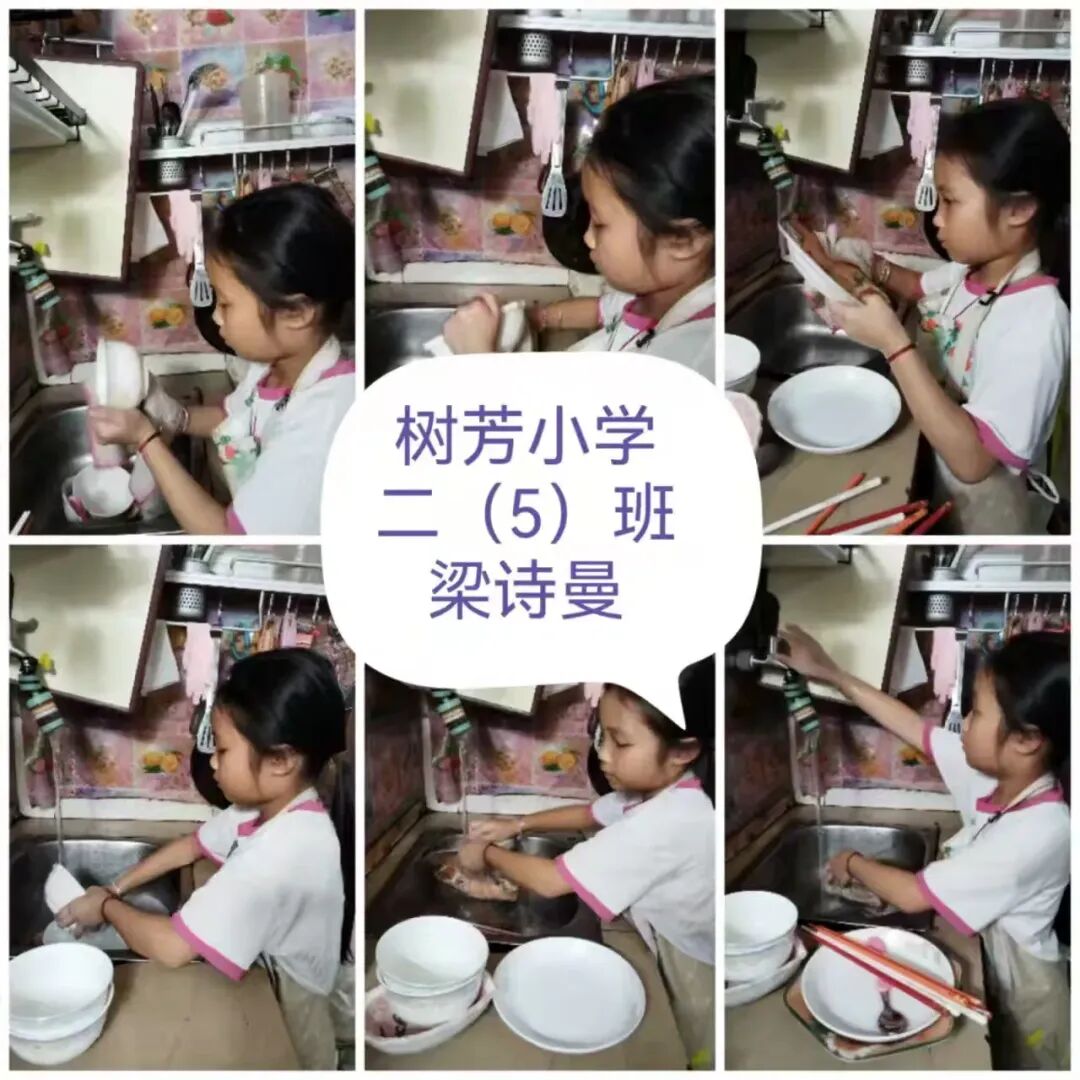 树芳小学
二（5）班
梁诗曼