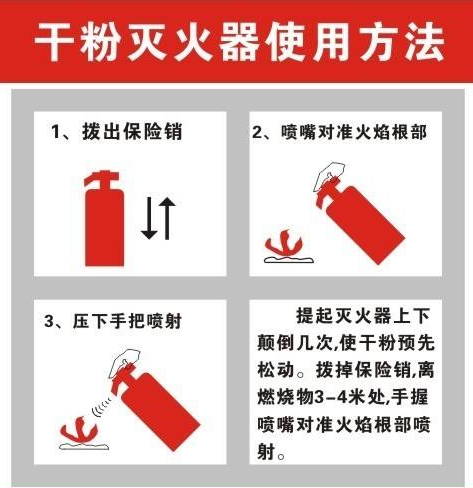 干粉灭火器使用方法

1、拨出保险销

2、喷嘴对准火焰根部

3、压下手把喷射

提起灭火器上下颠倒几次,使干粉预先松动。拨掉保险销,离燃烧物3-4米处,手握喷嘴对准火焰根部喷射。