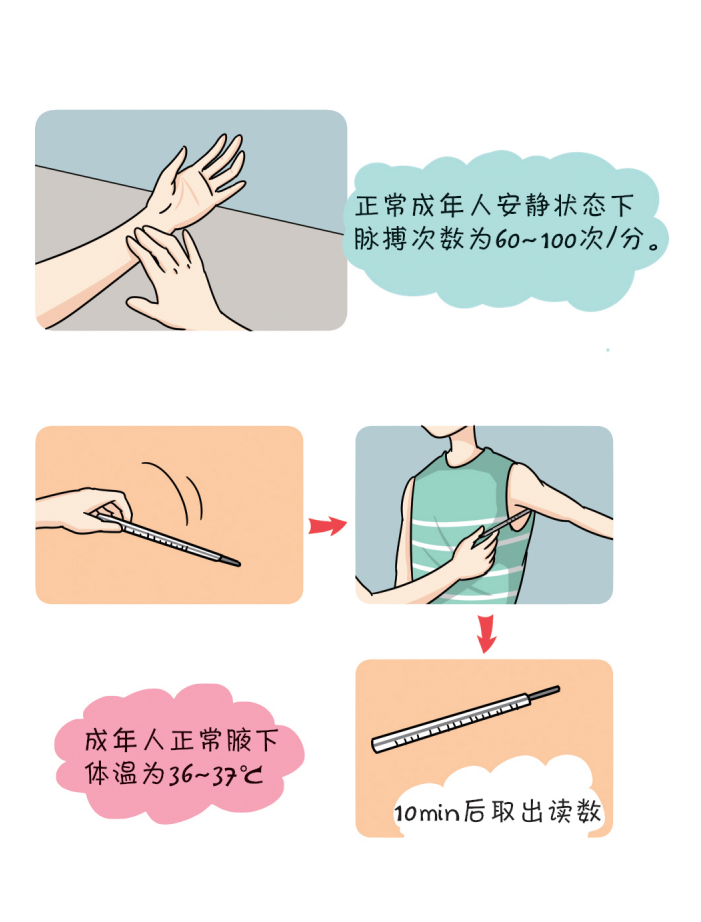 正常成年人安静状态下脉搏次数为60~100次/分。

成年人正常腋下体温为36~37℃

10min后取出读数